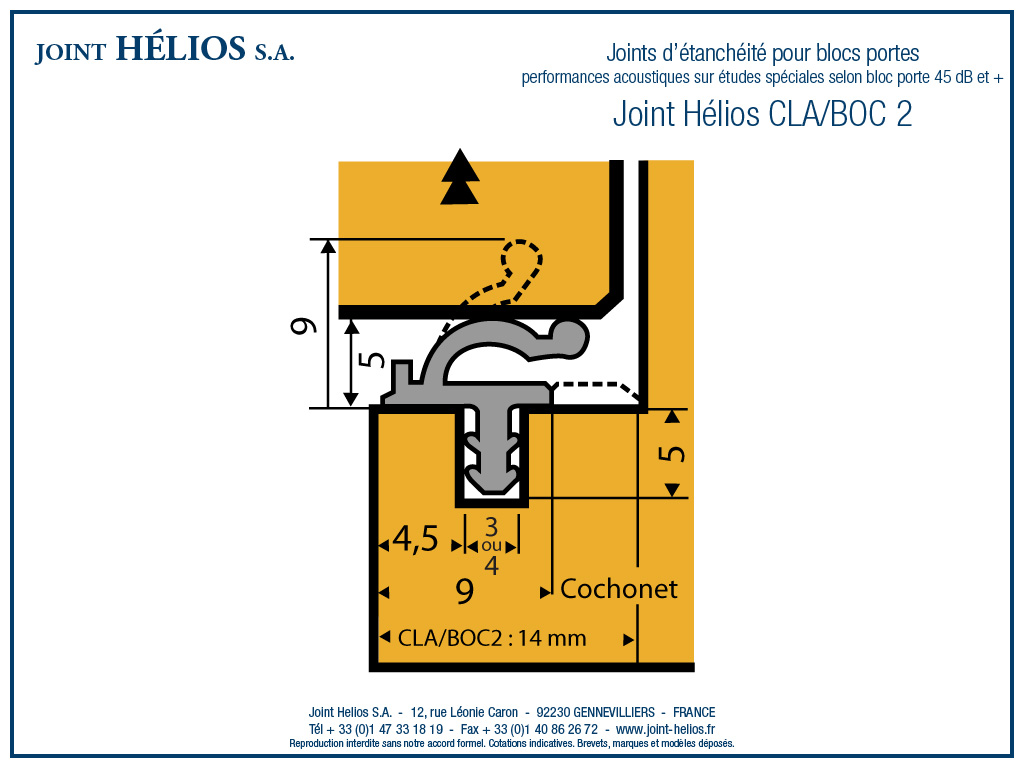 JOINT HÉLIOS S.A.

Joints d'étanchéité pour blocs portes
performances acoustiques sur études spéciales selon bloc porte 45 dB et +

Joint Hélios CLA/BOC 2

9
5
5
4,5
3 ou 4
9
Cochonet
CLA/BOC2 : 14 mm

Joint Helios S.A. - 12, rue Léonie Caron - 92230 GENNEVILLIERS - FRANCE
Tél + 33 (0)1 47 33 18 19 - Fax + 33 (0)1 40 86 26 72 - www.joint-helios.fr
Reproduction interdite sans notre accord formel. Cotations indicatives. Brevets, marques et modèles déposés.